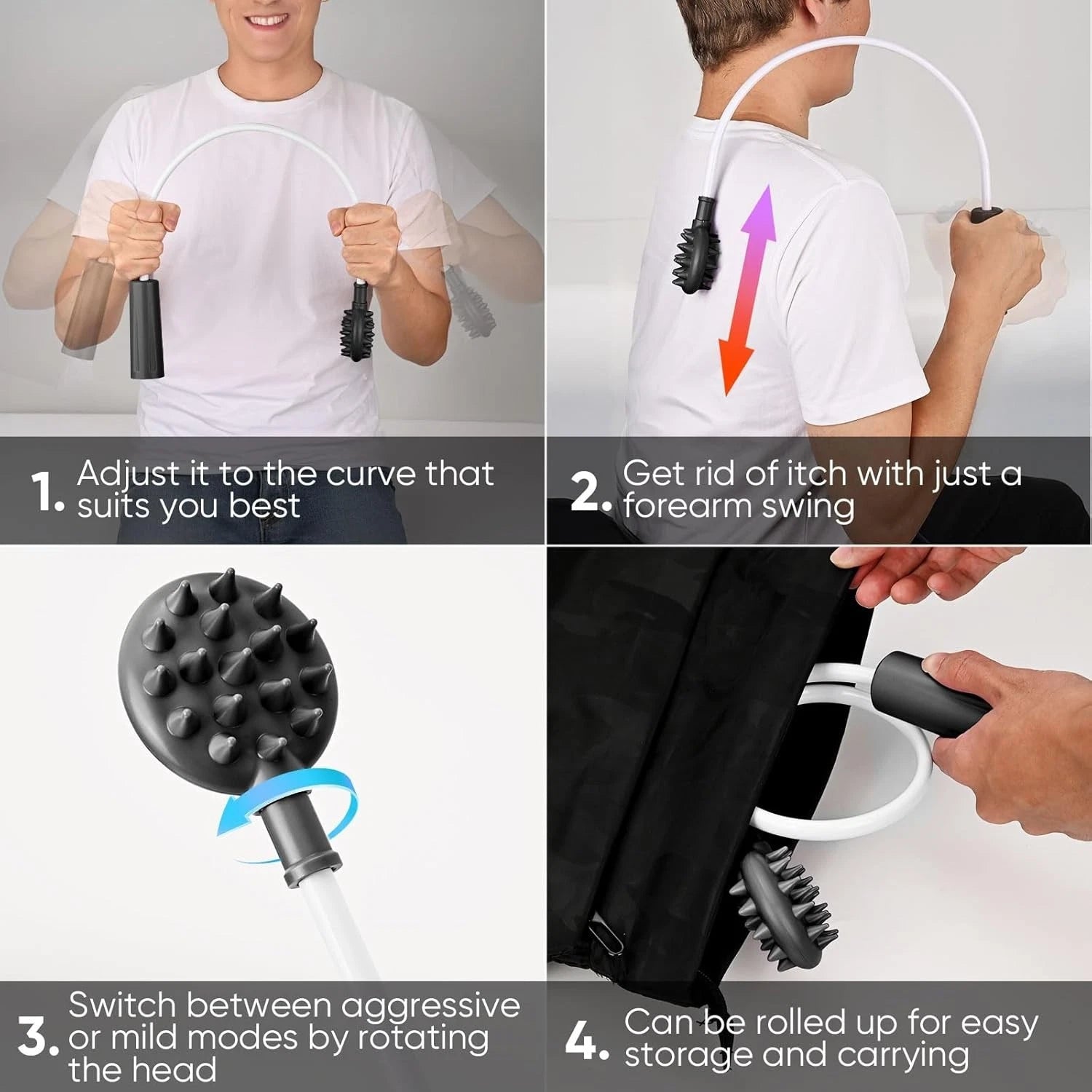 1. Adjust it to the curve that suits you best

2. Get rid of itch with just a forearm swing

3. Switch between aggressive or mild modes by rotating the head

4. Can be rolled up for easy storage and carrying