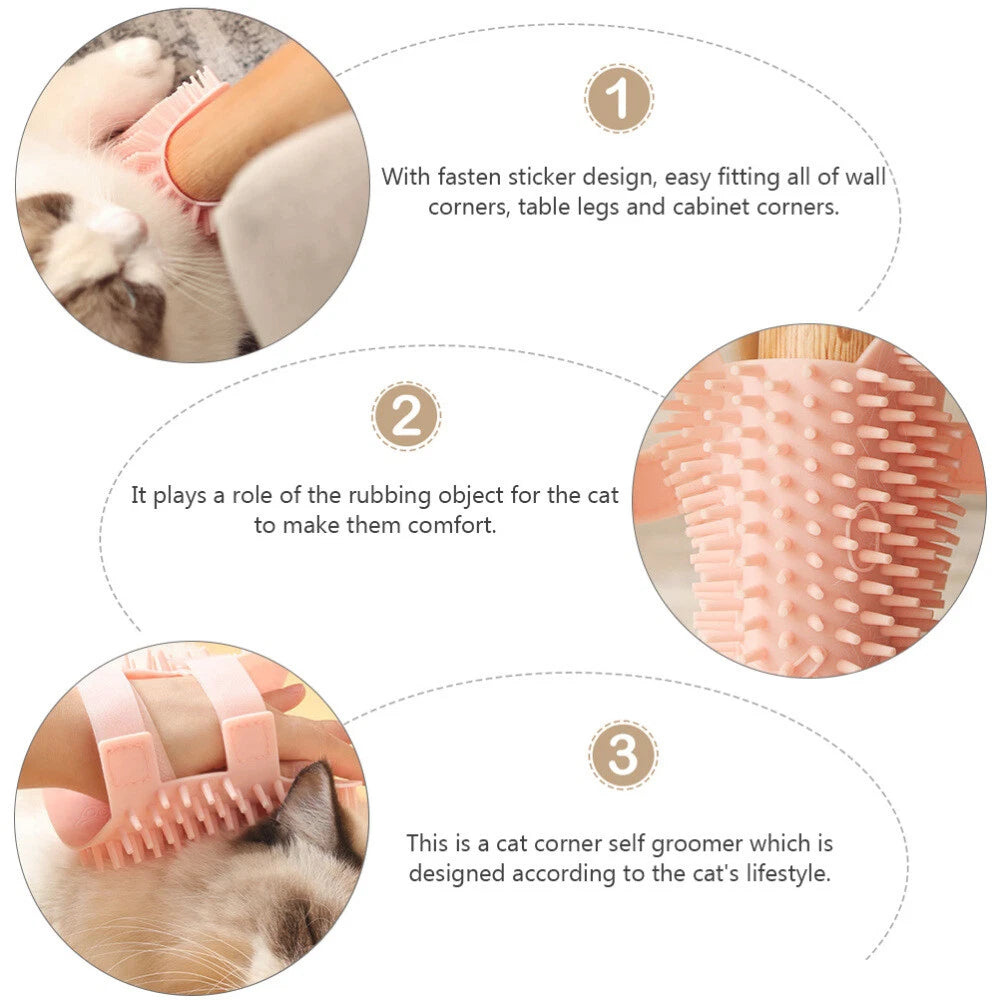 1

With fasten sticker design, easy fitting all of wall corners, table legs and cabinet corners.

2

It plays a role of the rubbing object for the cat to make them comfort.

3

This is a cat corner self groomer which is designed according to the cat's lifestyle.